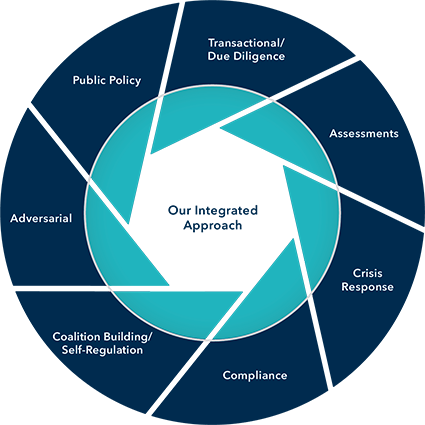 Transactional/
Due Diligence

Assessments

Crisis
Response

Compliance

Coalition Building/
Self-Regulation

Adversarial

Public Policy

Our Integrated
Approach